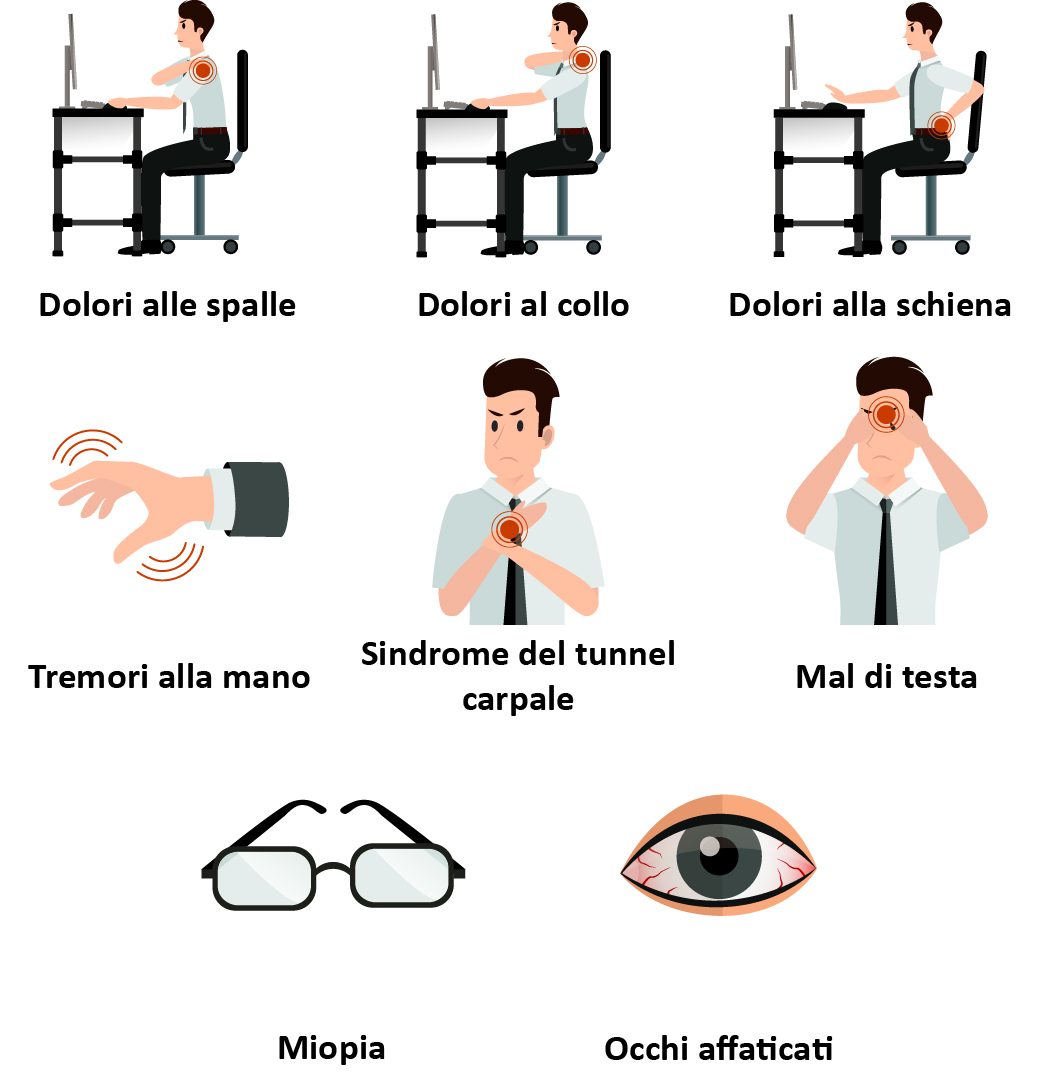 Dolori alle spalle

Dolori al collo

Dolori alla schiena

Tremori alla mano

Sindrome del tunnel carpale

Mal di testa

Miopia

Occhi affaticati