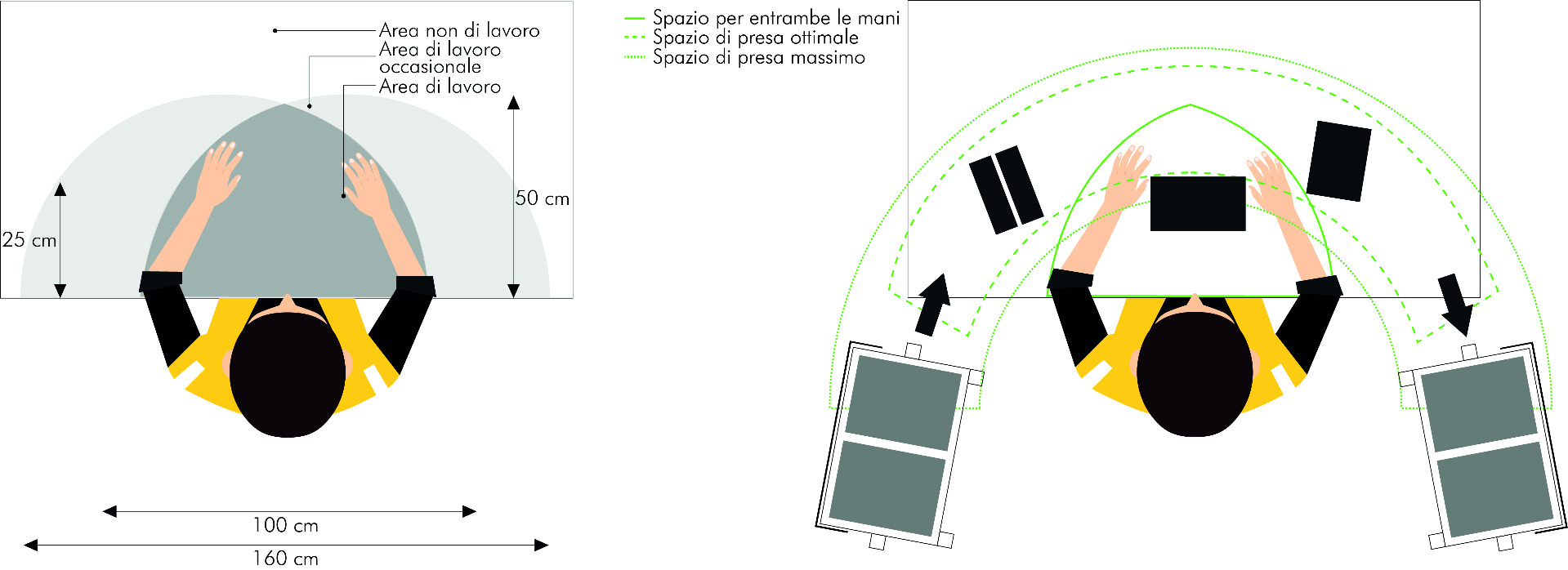 Area non di lavoro
Area di lavoro occasionale
Area di lavoro
50 cm
25 cm
100 cm
160 cm

Spazio per entrambe le mani
Spazio di presa ottimale
Spazio di presa massimo