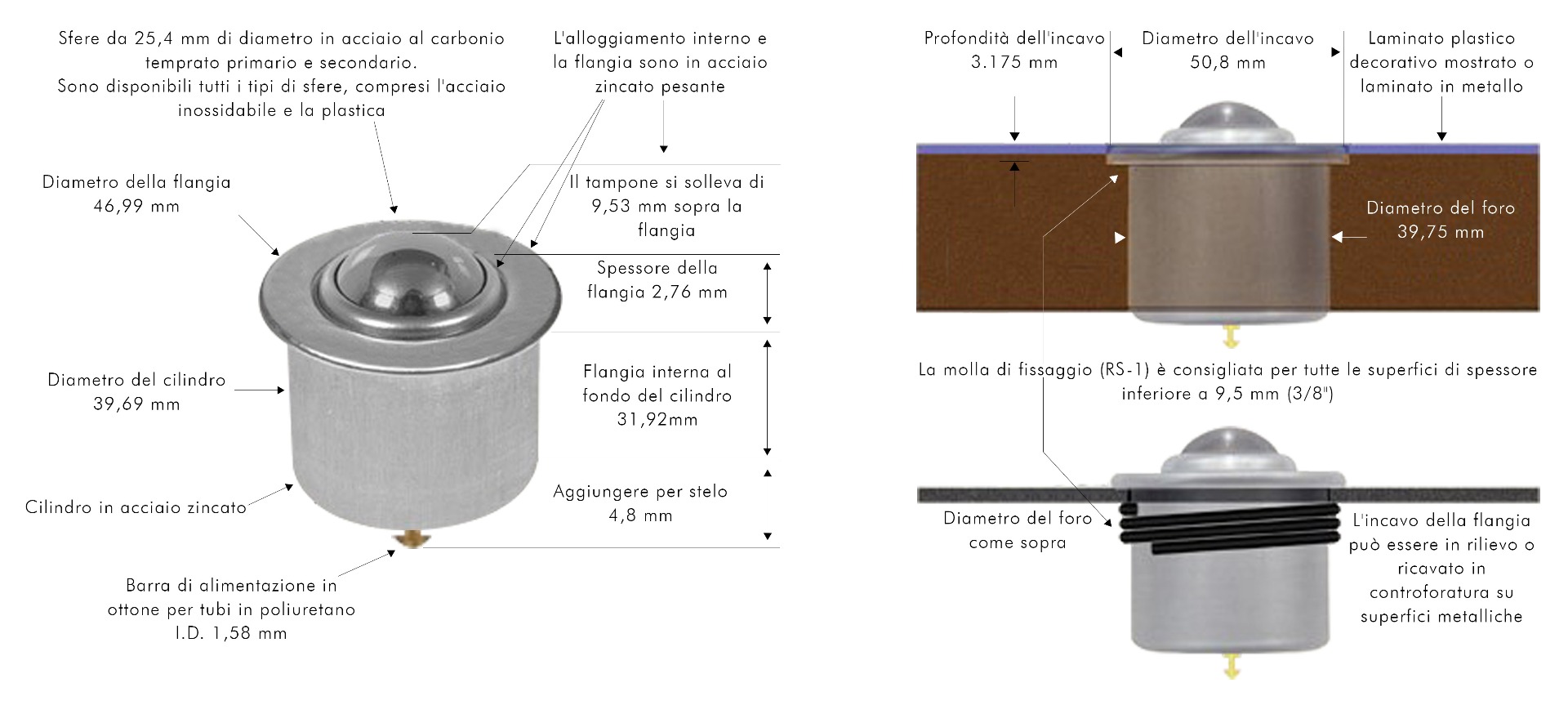 Sfere da 25,4 mm di diametro in acciaio al carbonio temprato primario e secondario.
Sono disponibili tutti i tipi di sfere, compresi l'acciaio inossidabile e la plastica

L'alloggiamento interno e la flangia sono in acciaio zincato pesante

Diametro della flangia 46,99 mm

Il tampone si solleva di 9,53 mm sopra la flangia

Spessore della flangia 2,76 mm

Diametro del cilindro 39,69 mm

Flangia interna al fondo del cilindro 31,92mm

Cilindro in acciaio zincato

Aggiungere per stelo 4,8 mm

Barra di alimentazione in ottone per tubi in poliuretano I.D. 1,58 mm

Profondità dell'incavo 3.175 mm

Diametro dell'incavo 50,8 mm

Laminato plastico decorativo mostrato o laminato in metallo

Diametro del foro 39,75 mm

La molla di fissaggio (RS-1) è consigliata per tutte le superfici di spessore inferiore a 9,5 mm (3/8")

Diametro del foro come sopra

L'incavo della flangia può essere in rilievo o ricavato in controforatura su superfici metalliche