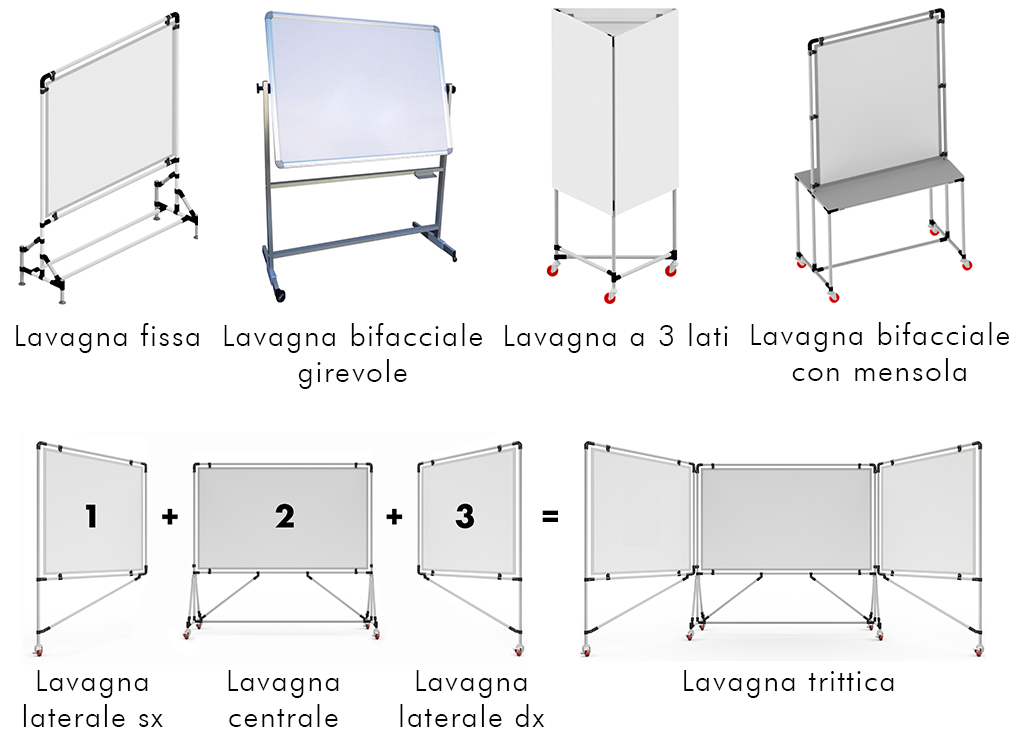 Lavagna fissa

Lavagna bifacciale girevole

Lavagna a 3 lati

Lavagna bifacciale con mensola

1 + 2 + 3 =

Lavagna laterale sx

Lavagna centrale

Lavagna laterale dx

Lavagna trittica